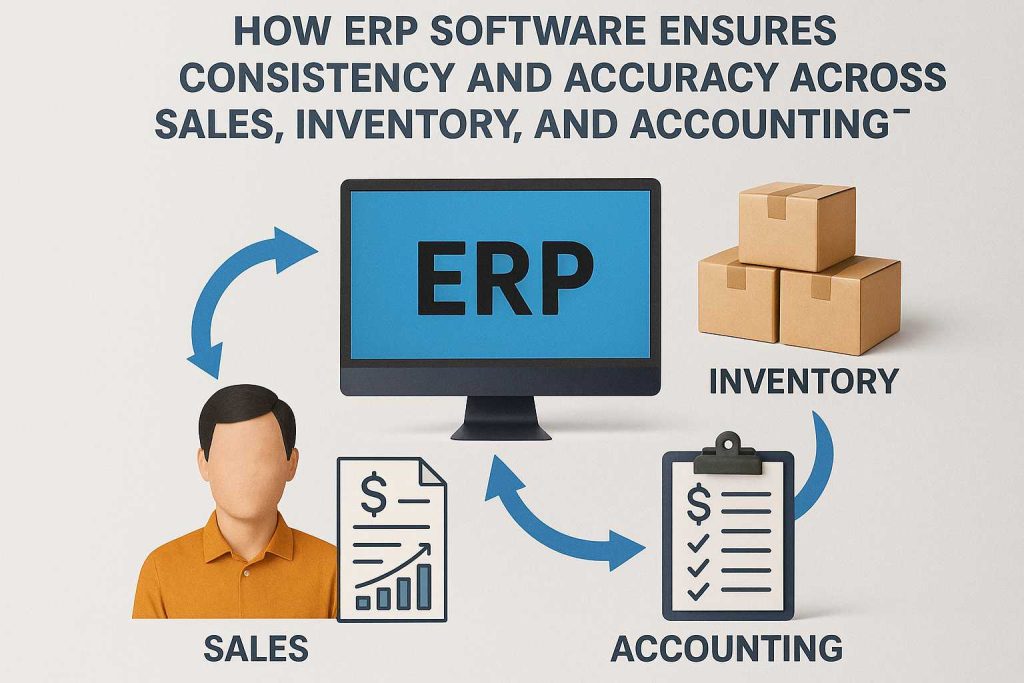 HOW ERP SOFTWARE ENSURES CONSISTENCY AND ACCURACY ACROSS SALES, INVENTORY, AND ACCOUNTING

ERP

INVENTORY

$

$

SALES

ACCOUNTING