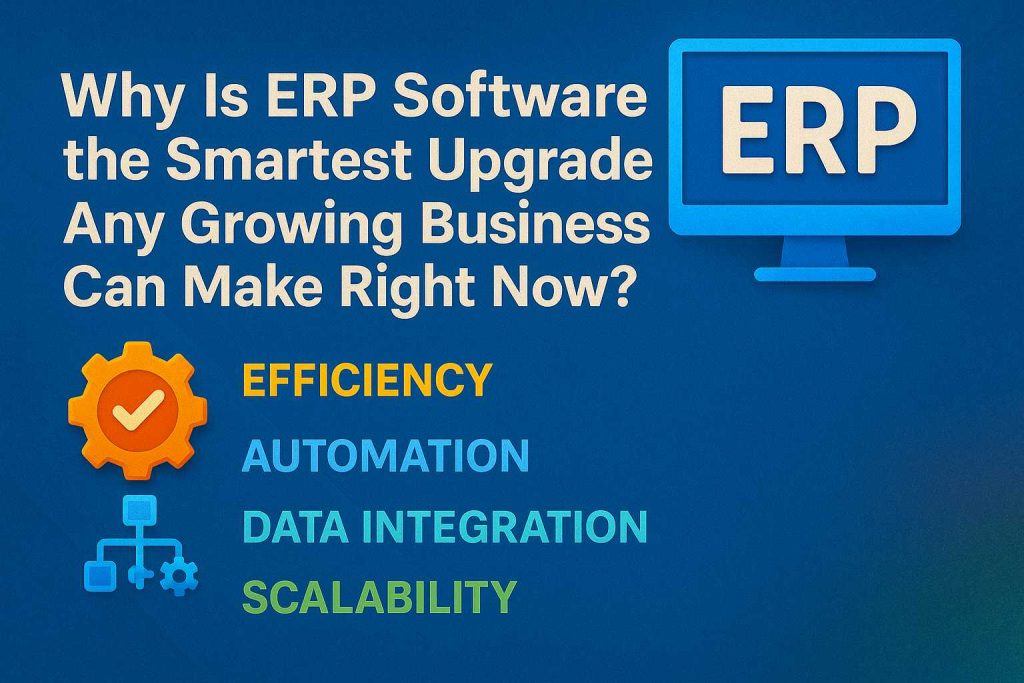 Why Is ERP Software the Smartest Upgrade Any Growing Business Can Make Right Now?

ERP

EFFICIENCY

AUTOMATION

DATA INTEGRATION

SCALABILITY