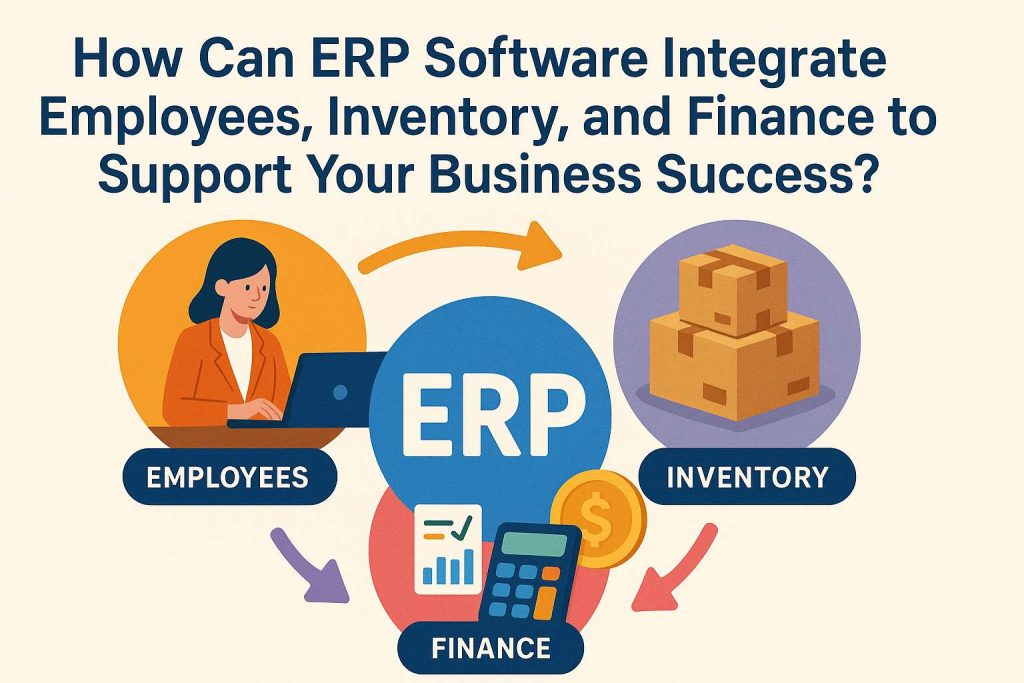 How Can ERP Software Integrate Employees, Inventory, and Finance to Support Your Business Success?

ERP

EMPLOYEES

INVENTORY

$

FINANCE